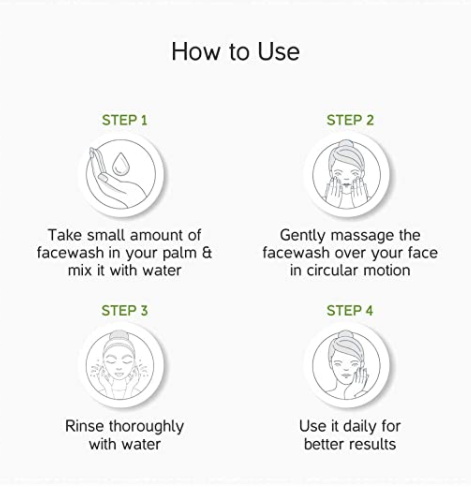 How to Use

STEP 1

Take small amount of facewash in your palm & mix it with water

STEP 2

Gently massage the facewash over your face in circular motion

STEP 3

Rinse thoroughly with water

STEP 4

Use it daily for better results